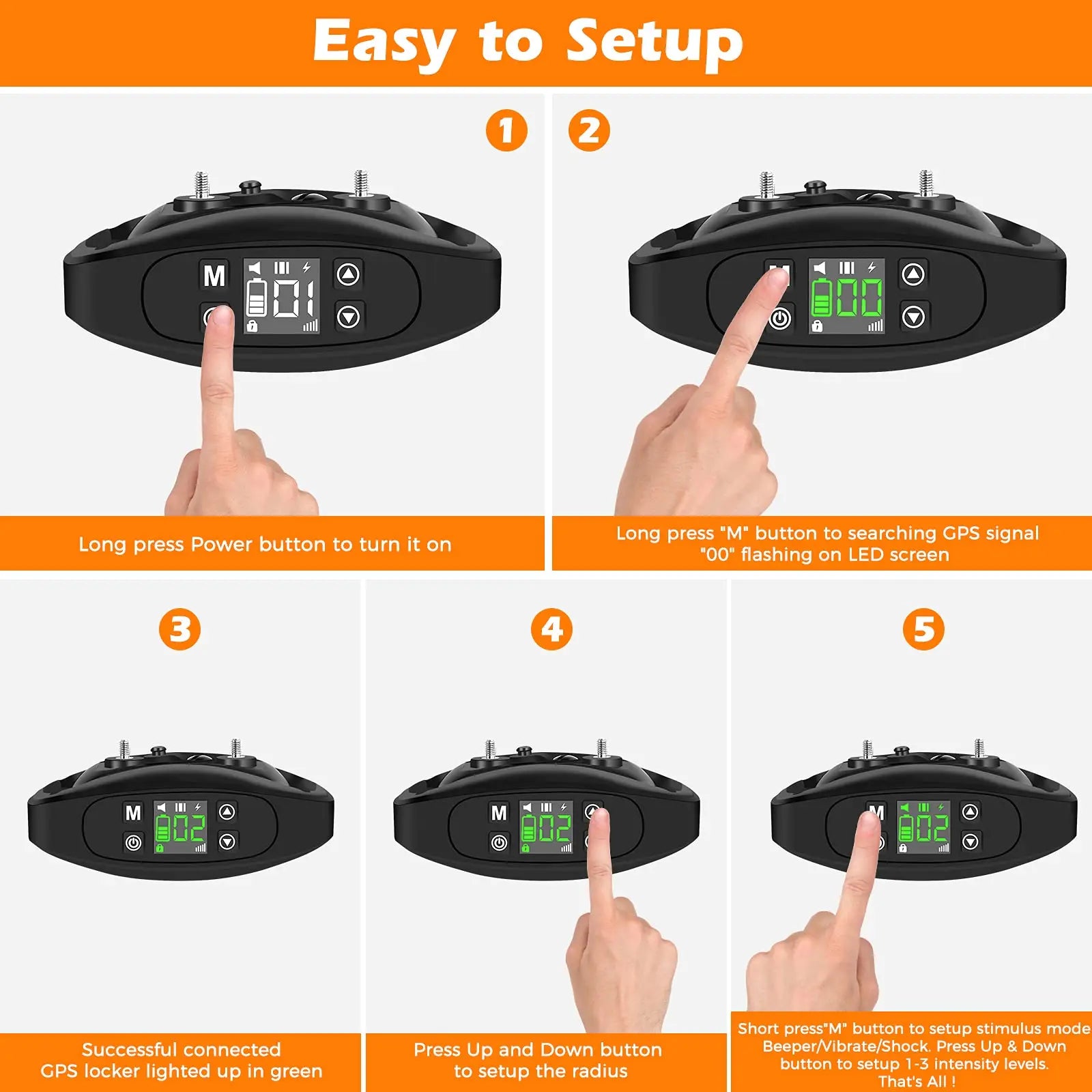 Easy to Setup

1

M

01

Long press Power button to turn it on

2

00

Long press "M" button to searching GPS signal "00" flashing on LED screen

3

M

02

Successful connected GPS locker lighted up in green

4

M

02

Press Up and Down button to setup the radius

5

M

02

Short press"M" button to setup stimulus mode Beeper/Vibrate/Shock. Press Up & Down button to setup 1-3 intensity levels. That's All !